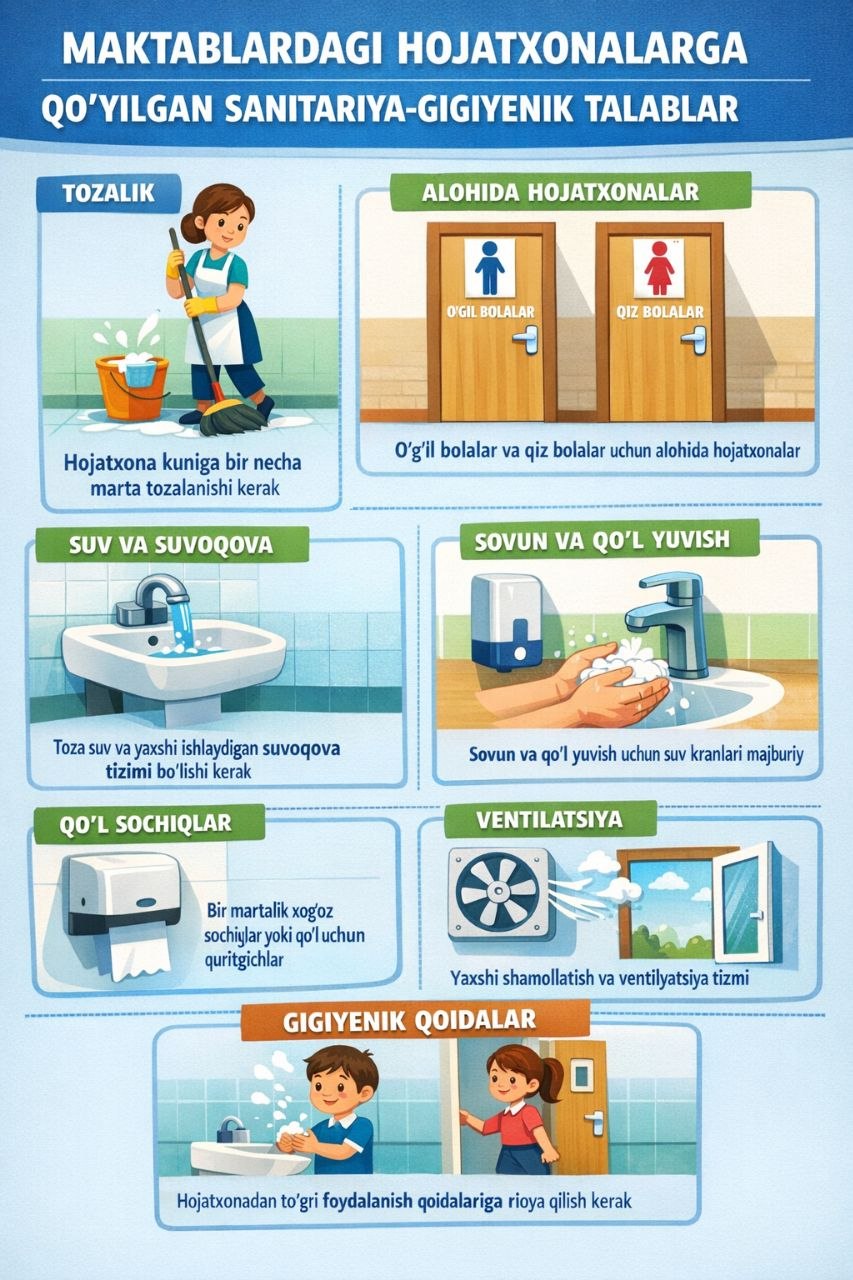 MAKTABLARDAGI HOJATXONALARGA
QO'YILGAN SANITARIYA-GIGIYENIK TALABLAR

TOZALIK

Hojatxona kuniga bir necha marta tozalanishi kerak

ALOHIDA HOJATXONALAR

O'GIL BOLALAR

QIZ BOLALAR

O'g'il bolalar va qiz bolalar uchun alohida hojatxonalar

SUV VA SUVOQOVA

Toza suv va yaxshi ishlaydigan suvoqova tizimi bo'lishi kerak

SOVUN VA QO'L YUVISH

Sovun va qo'l yuvish uchun suv kranlari majburiy

QO'L SOCHIQLAR

Bir martalik xog'oz sochiylar yoki qo'l uchun quritgichlar

VENTILATSIYA

Yaxshi shamollatish va ventilyatsiya tizmi

GIGIYENIK QOIDALAR

Hojatxonadan to'gri foydalanish qoidalariga rioya qilish kerak